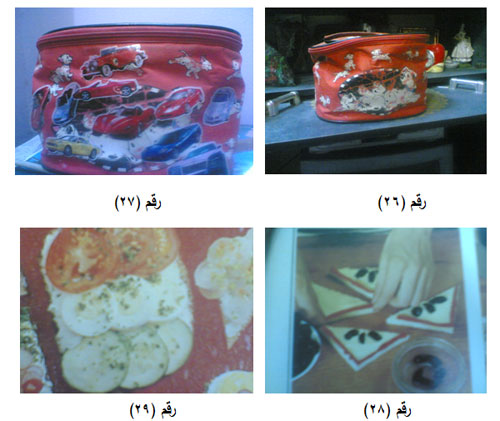 رقم (٢٦)

رقم (٢٧)

رقم (٢٨)

رقم (٢٩)